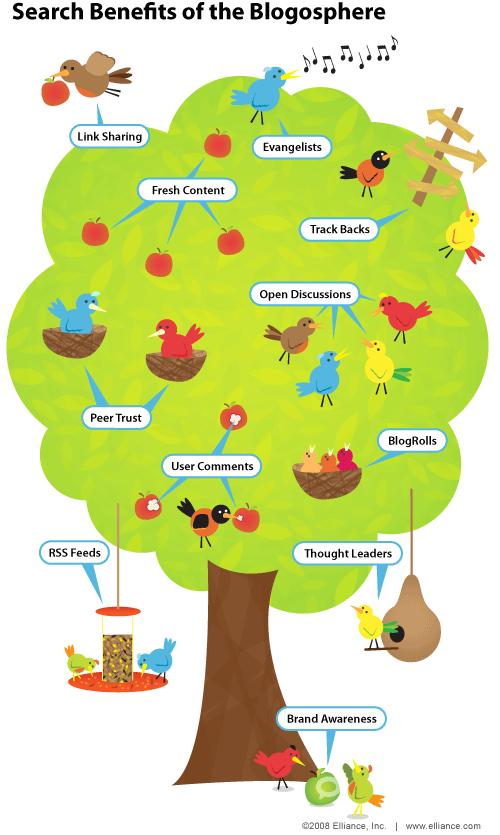 Search Benefits of the Blogosphere

Link Sharing

Evangelists

Fresh Content

Track Backs

Open Discussions

Peer Trust

BlogRolls

User Comments

RSS Feeds

Thought Leaders

Brand Awareness

©2008 Elliance, Inc. | www.elliance.com